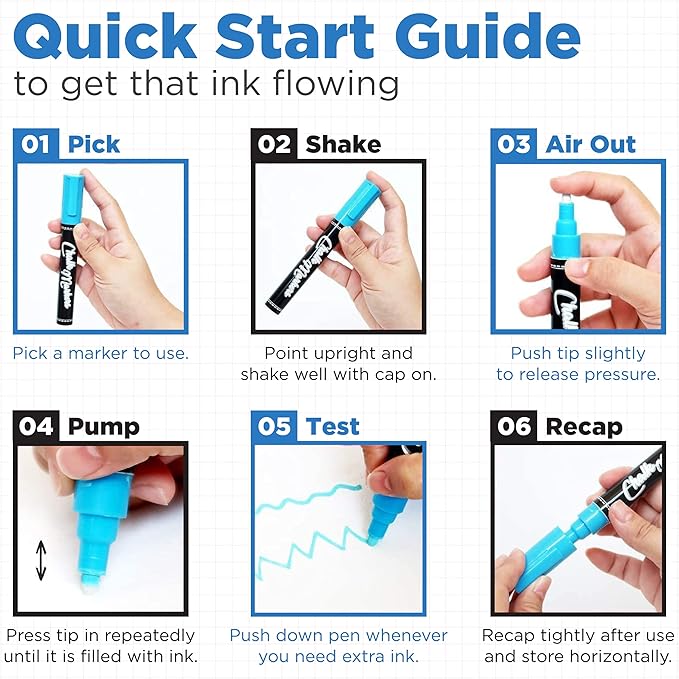 Quick Start Guide
to get that ink flowing

01 Pick

Pick a marker to use.

02 Shake

Point upright and shake well with cap on.

03 Air Out

Push tip slightly to release pressure.

04 Pump

Press tip in repeatedly until it is filled with ink.

05 Test

Push down pen whenever you need extra ink.

06 Recap

Recap tightly after use and store horizontally.