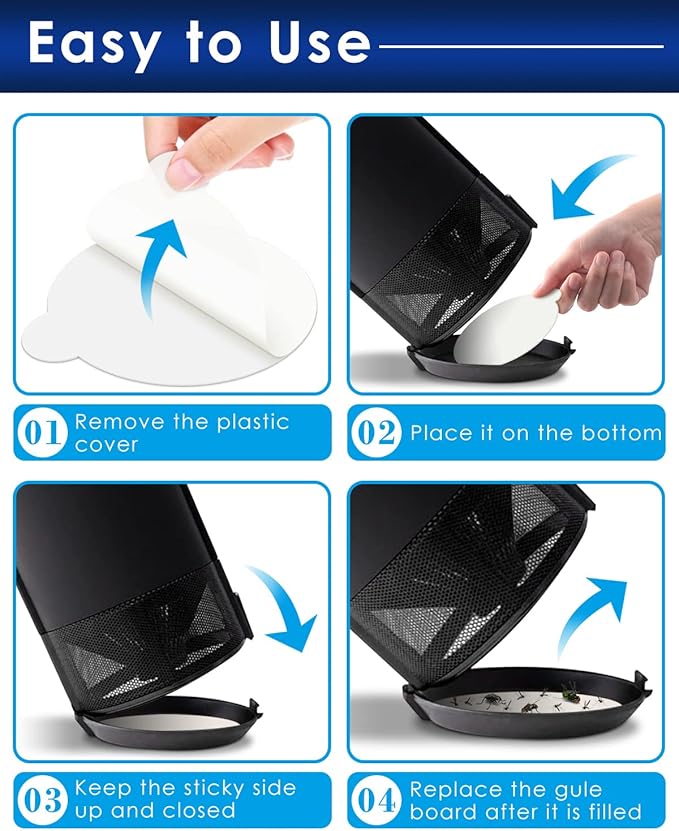 Easy to Use

01 Remove the plastic cover

02 Place it on the bottom

03 Keep the sticky side up and closed

04 Replace the gule board after it is filled