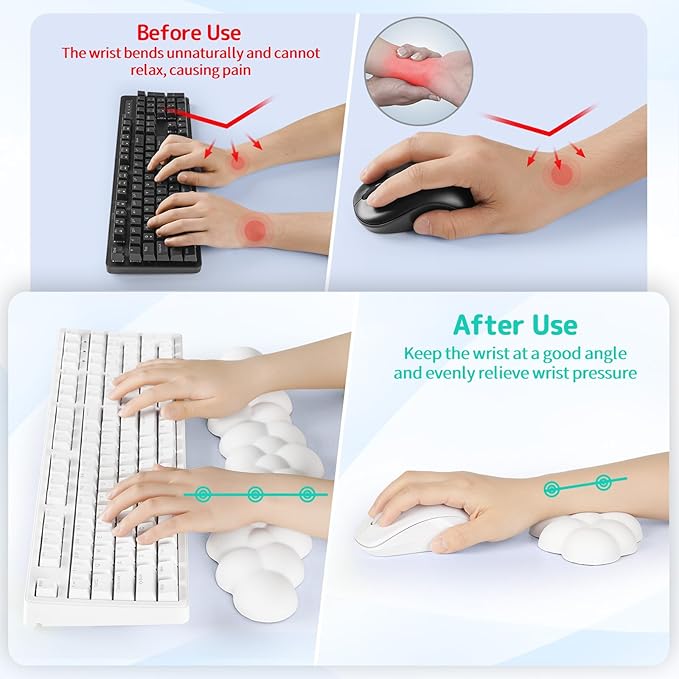 Before Use
The wrist bends unnaturally and cannot relax, causing pain

After Use
Keep the wrist at a good angle and evenly relieve wrist pressure