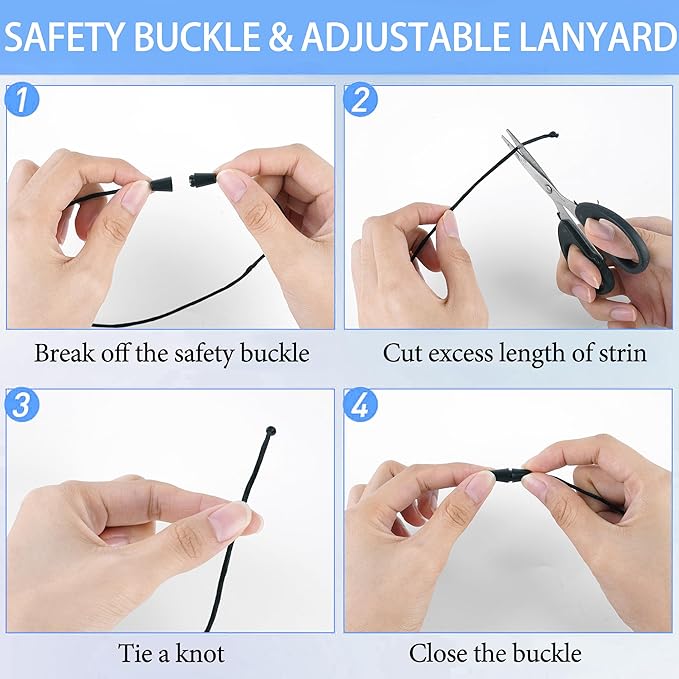 SAFETY BUCKLE & ADJUSTABLE LANYARD

1

Break off the safety buckle

2

Cut excess length of strin

3

Tie a knot

4

Close the buckle