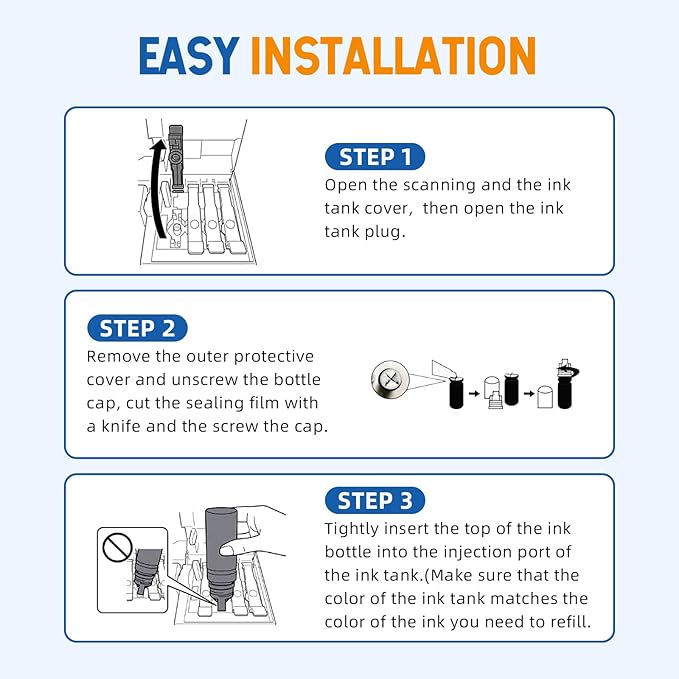 EASY INSTALLATION

STEP 1
Open the scanning and the ink tank cover,  then open the ink tank plug.

STEP 2
Remove the outer protective cover and unscrew the bottle cap, cut the sealing film with a knife and the screw the cap.

STEP 3
Tightly insert the top of the ink bottle into the injection port of the ink tank.(Make sure that the color of the ink tank matches the color of the ink you need to refill.