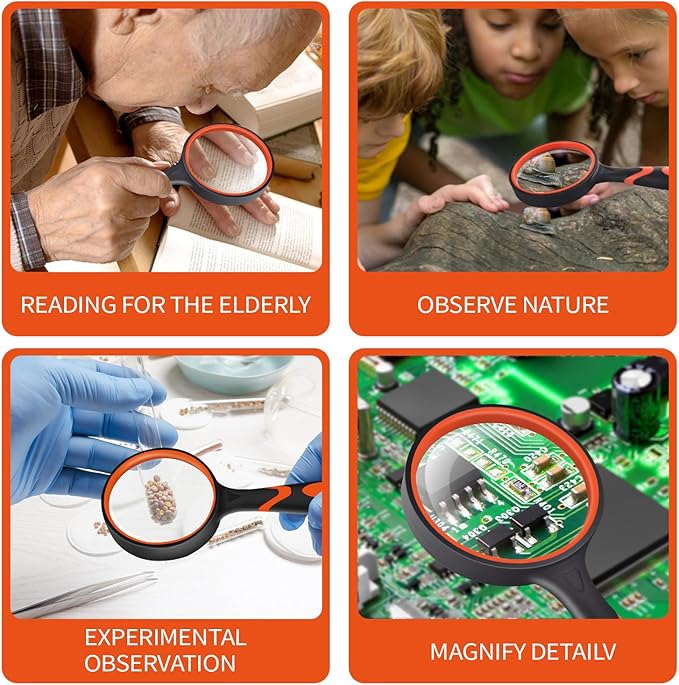 READING FOR THE ELDERLY

OBSERVE NATURE

EXPERIMENTAL OBSERVATION

MAGNIFY DETAILV