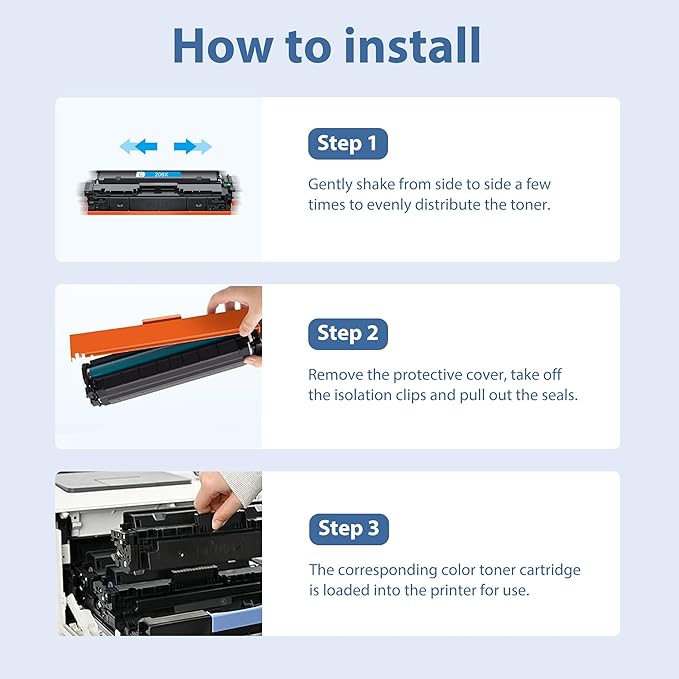 How to install

206X

Step 1

Gently shake from side to side a few times to evenly distribute the toner.

Step 2

Remove the protective cover, take off the isolation clips and pull out the seals.

Step 3

The corresponding color toner cartridge is loaded into the printer for use.