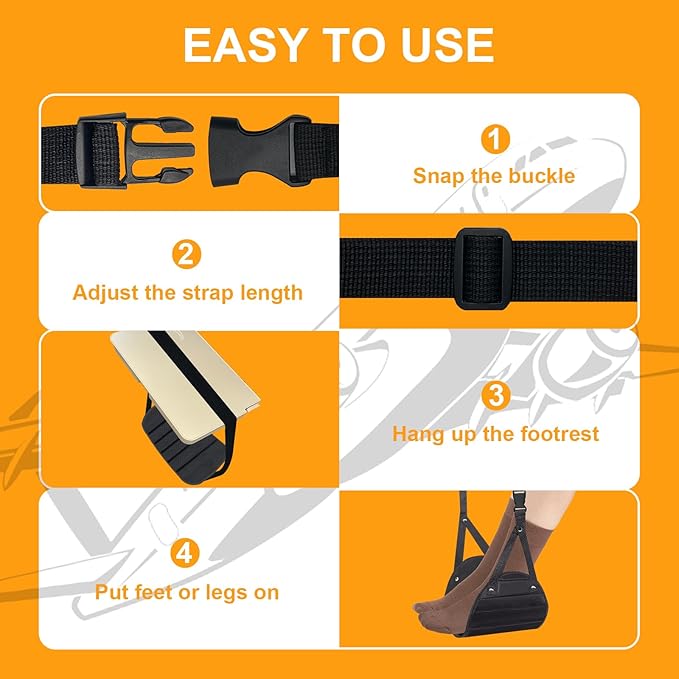 EASY TO USE

1
Snap the buckle

2
Adjust the strap length

3
Hang up the footrest

4
Put feet or legs on