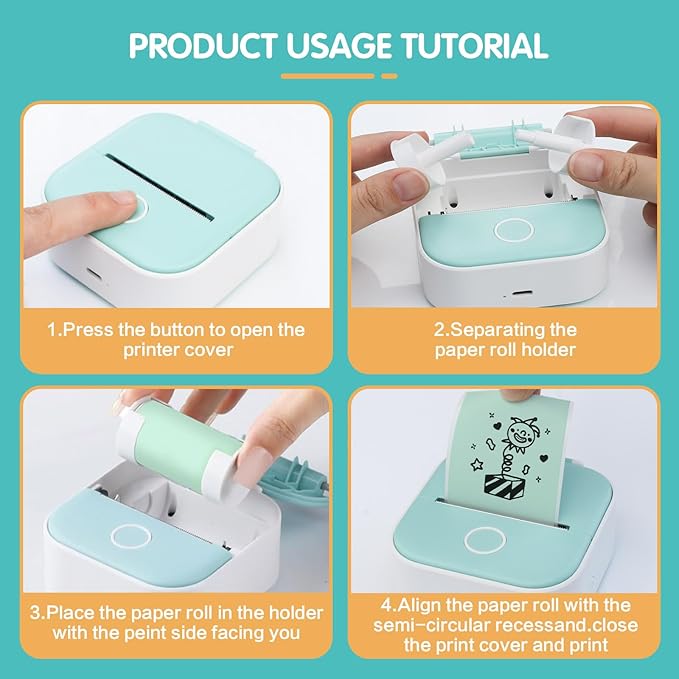 PRODUCT USAGE TUTORIAL

1.Press the button to open the printer cover

2.Separating the paper roll holder

3.Place the paper roll in the holder with the peint side facing you

4.Align the paper roll with the semi-circular recessand.close the print cover and print