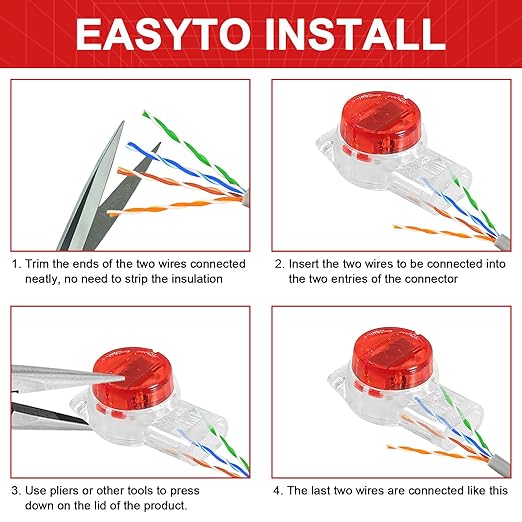 EASYTO INSTALL

1. Trim the ends of the two wires connected neatly, no need to strip the insulation

2. Insert the two wires to be connected into the two entries of the connector

3. Use pliers or other tools to press down on the lid of the product.

4. The last two wires are connected like this