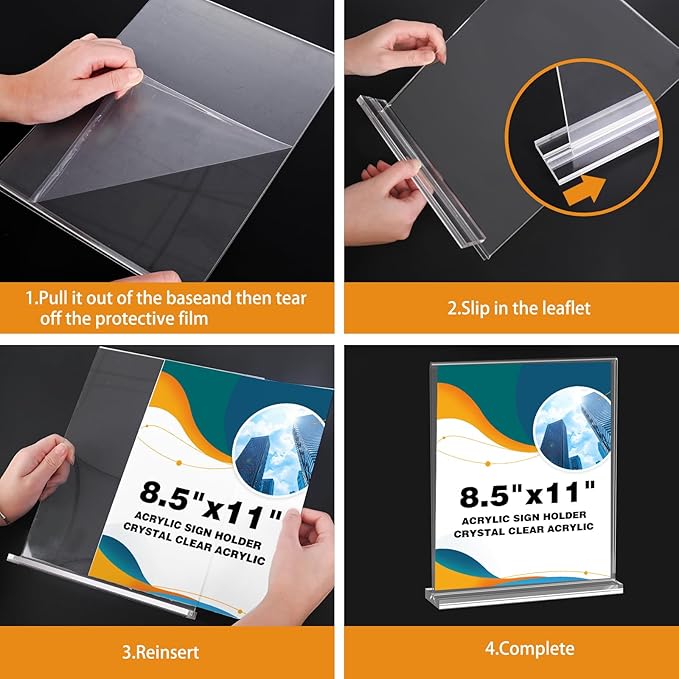 1.Pull it out of the baseand then tear off the protective film

2.Slip in the leaflet

8.5"x11"
ACRYLIC SIGN HOLDER
CRYSTAL CLEAR ACRYLIC

3.Reinsert

8.5"x11"
ACRYLIC SIGN HOLDER
CRYSTAL CLEAR ACRYLIC

4.Complete