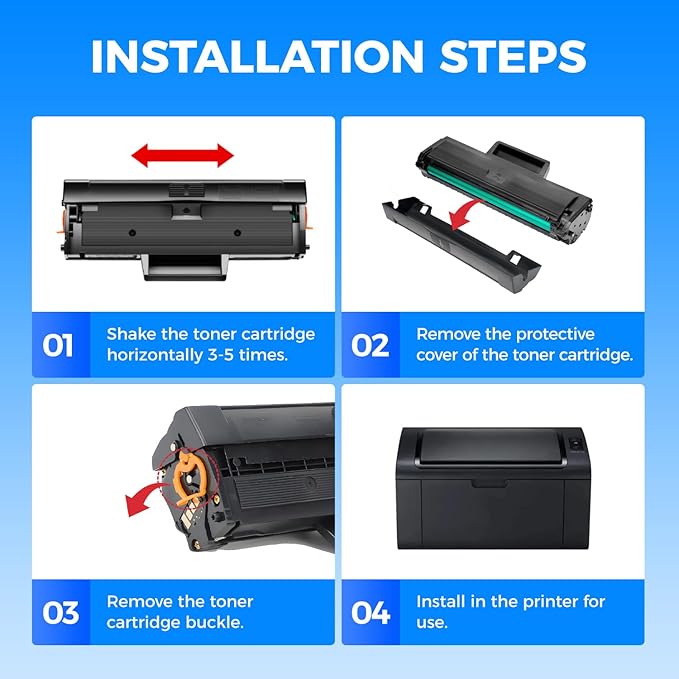 INSTALLATION STEPS

01 Shake the toner cartridge horizontally 3-5 times.

02 Remove the protective cover of the toner cartridge.

03 Remove the toner cartridge buckle.

04 Install in the printer for use.