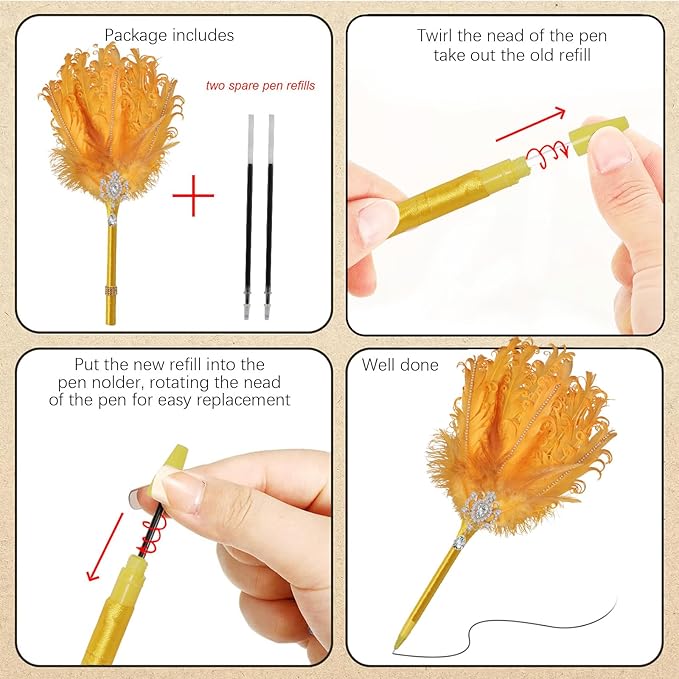 Package includes

two spare pen refills

Twirl the nead of the pen take out the old refill

Put the new refill into the pen nolder, rotating the nead of the pen for easy replacement

Well done