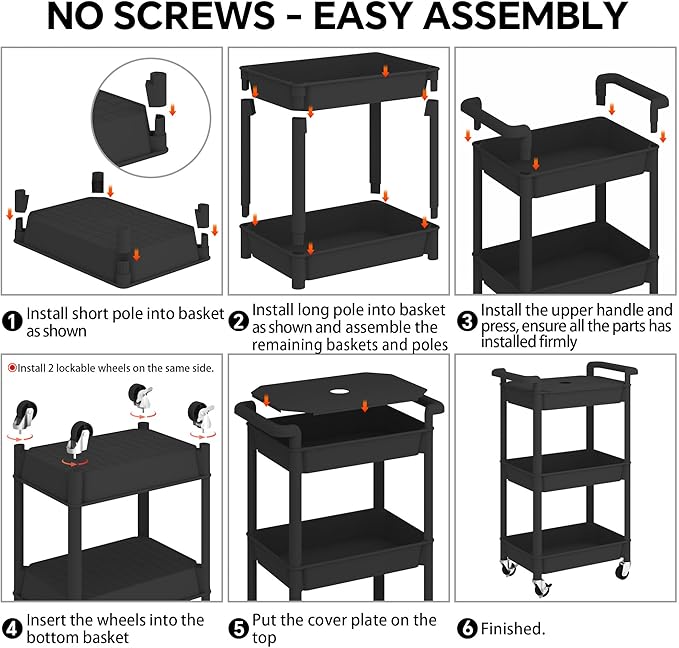 NO SCREWS - EASY ASSEMBLY

❶ Install short pole into basket as shown

❷ Install long pole into basket as shown and assemble the remaining baskets and poles

❸ Install the upper handle and press, ensure all the parts has installed firmly

Install 2 lockable wheels on the same side.

❹ Insert the wheels into the bottom basket

❺ Put the cover plate on the top

❻ Finished.