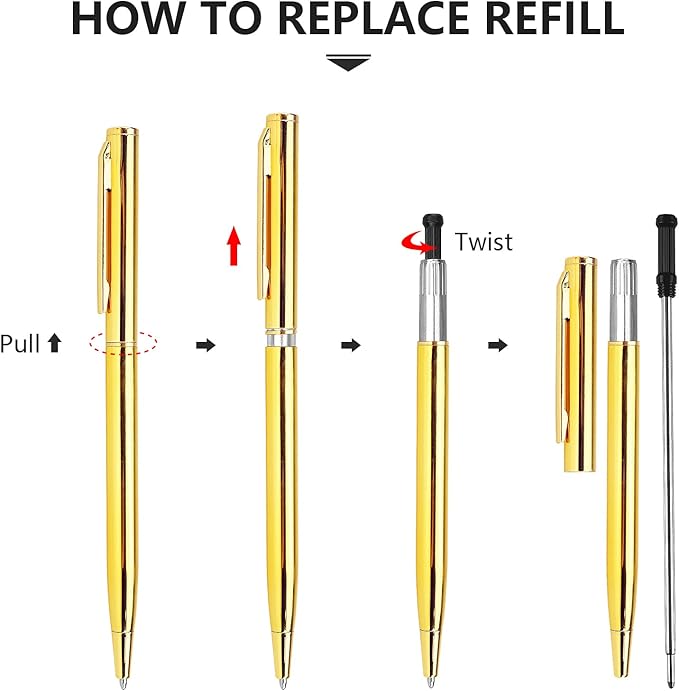 HOW TO REPLACE REFILL

Pull

Twist