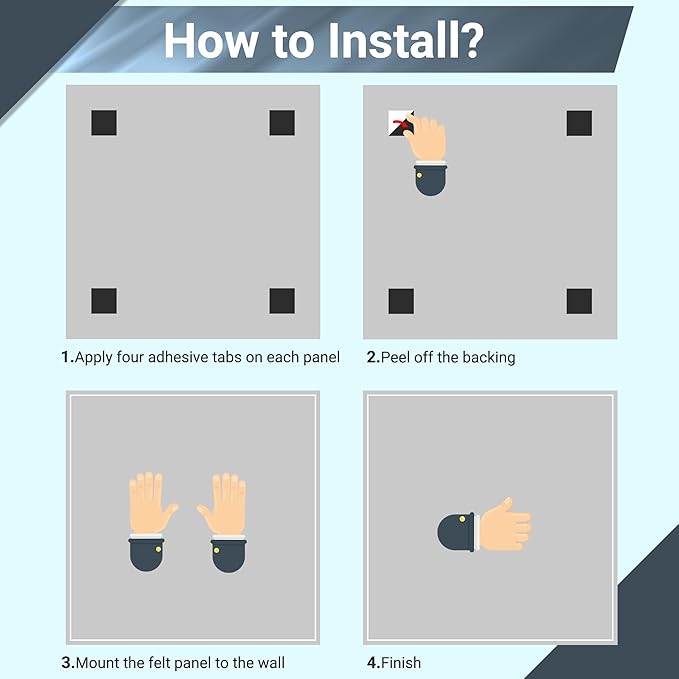 How to Install?

1.Apply four adhesive tabs on each panel

2.Peel off the backing

3.Mount the felt panel to the wall

4.Finish