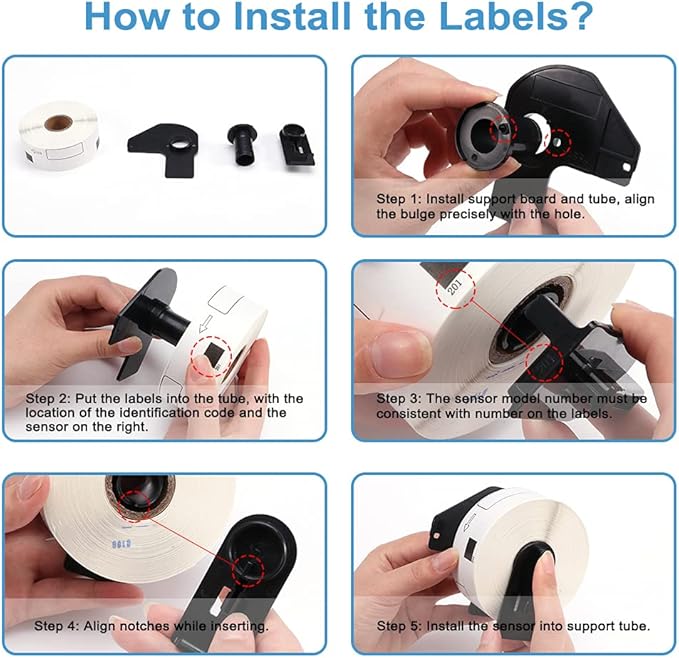 How to Install the Labels?

Step 1: Install support board and tube, align the bulge precisely with the hole.

Step 2: Put the labels into the tube, with the location of the identification code and the sensor on the right.

201

Step 3: The sensor model number must be consistent with number on the labels.

Step 4: Align notches while inserting.

Step 5: Install the sensor into support tube.