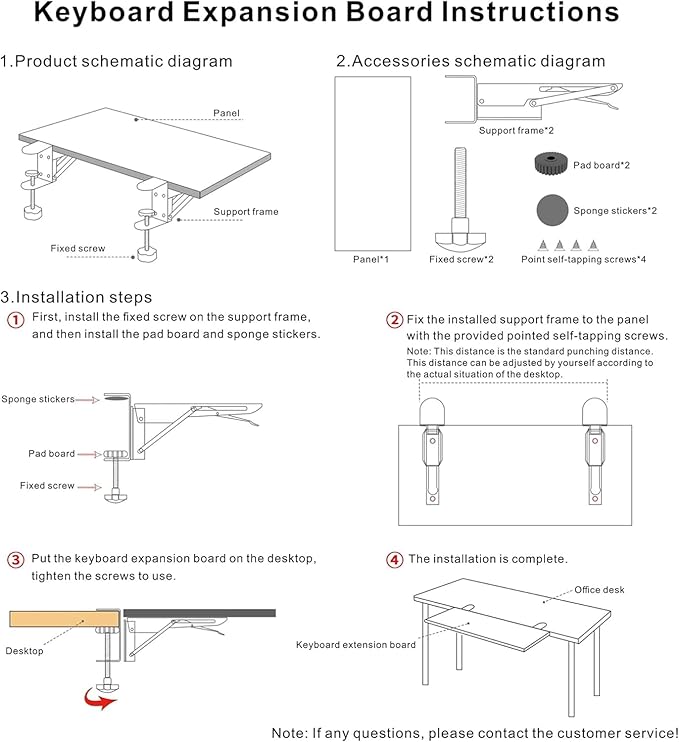 Keyboard Expansion Board Instructions

1.Product schematic diagram

Panel

Support frame

Fixed screw

2.Accessories schematic diagram

Support frame*2

Pad board*2

Sponge stickers*2

Panel*1

Fixed screw*2

Point self-tapping screws*4

3.Installation steps

1 First, install the fixed screw on the support frame, and then install the pad board and sponge stickers.

Sponge stickers

Pad board

Fixed screw

2 Fix the installed support frame to the panel with the provided pointed self-tapping screws.

Note: This distance is the standard punching distance. This distance can be adjusted by yourself according to the actual situation of the desktop.

3 Put the keyboard expansion board on the desktop, tighten the screws to use.

Desktop

4 The installation is complete.

Office desk

Keyboard extension board

Note: If any questions, please contact the customer service!