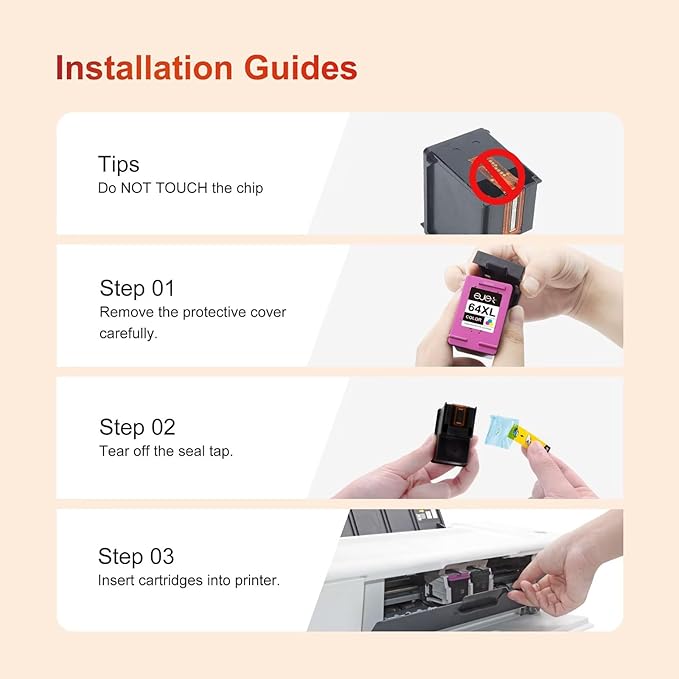 Installation Guides

Tips
Do NOT TOUCH the chip

Step 01
Remove the protective cover carefully.

ejet
64XL
COLOR

Step 02
Tear off the seal tap.

Step 03
Insert cartridges into printer.