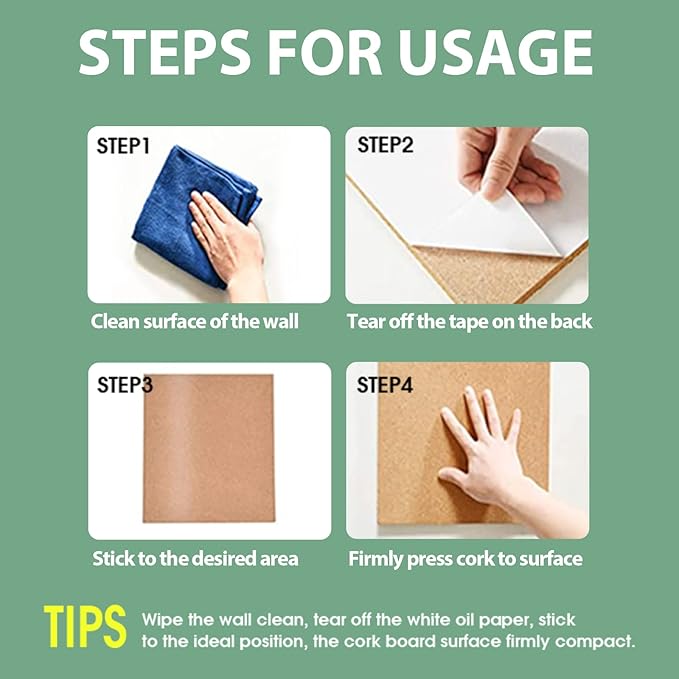 STEPS FOR USAGE

STEP1

Clean surface of the wall

STEP2

Tear off the tape on the back

STEP3

Stick to the desired area

STEP4

Firmly press cork to surface

TIPS Wipe the wall clean, tear off the white oil paper, stick to the ideal position, the cork board surface firmly compact.