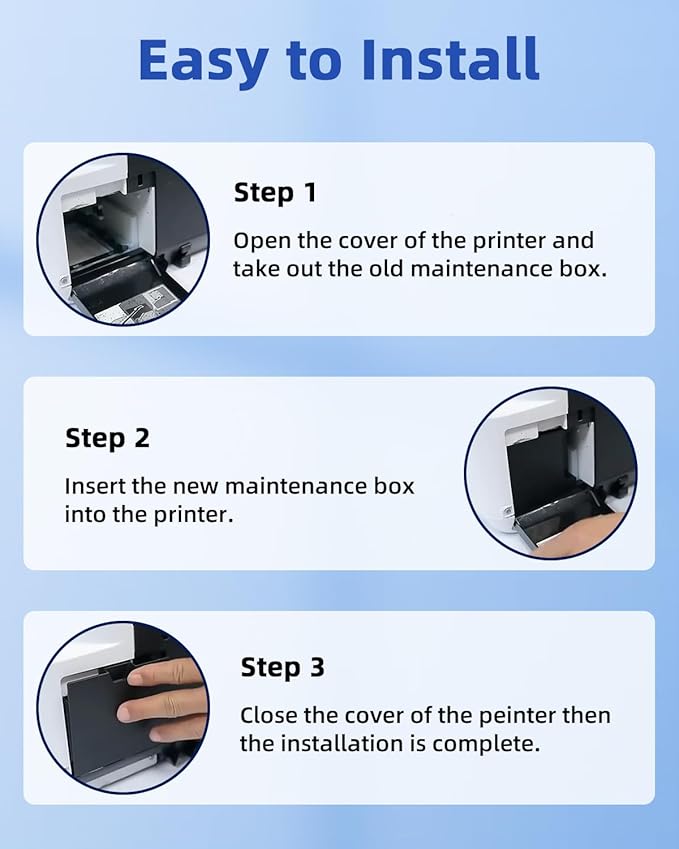 Easy to Install

Step 1

Open the cover of the printer and take out the old maintenance box.

Step 2

Insert the new maintenance box into the printer.

Step 3

Close the cover of the peinter then the installation is complete.