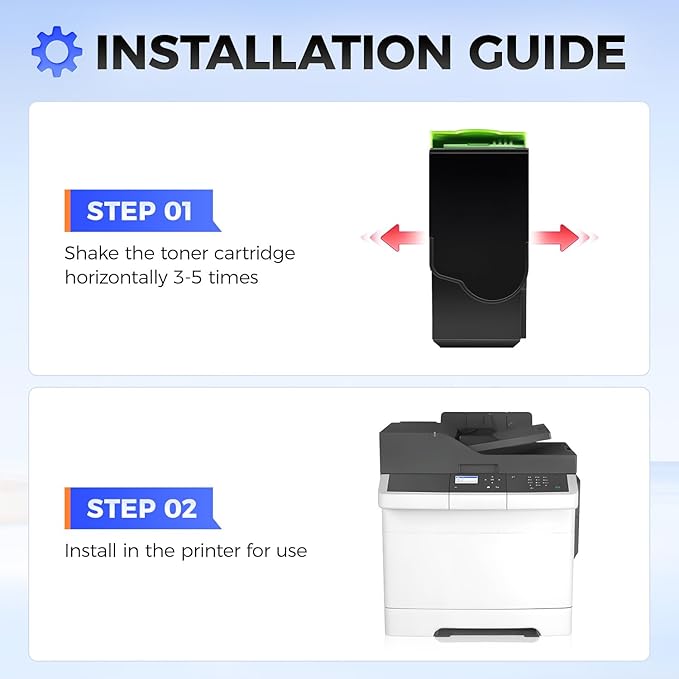 INSTALLATION GUIDE

STEP 01

Shake the toner cartridge horizontally 3-5 times

STEP 02

Install in the printer for use