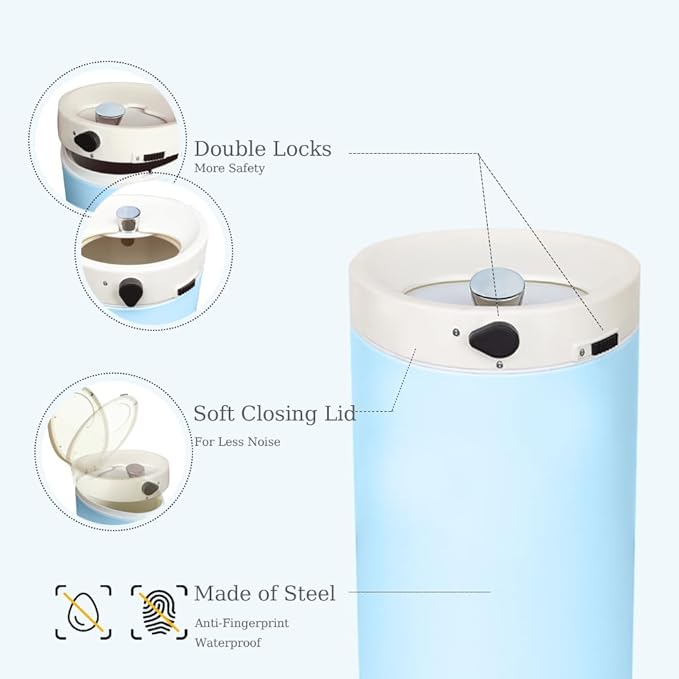 Double Locks
More Safety

Soft Closing Lid
For Less Noise

Made of Steel
Anti-Fingerprint
Waterproof