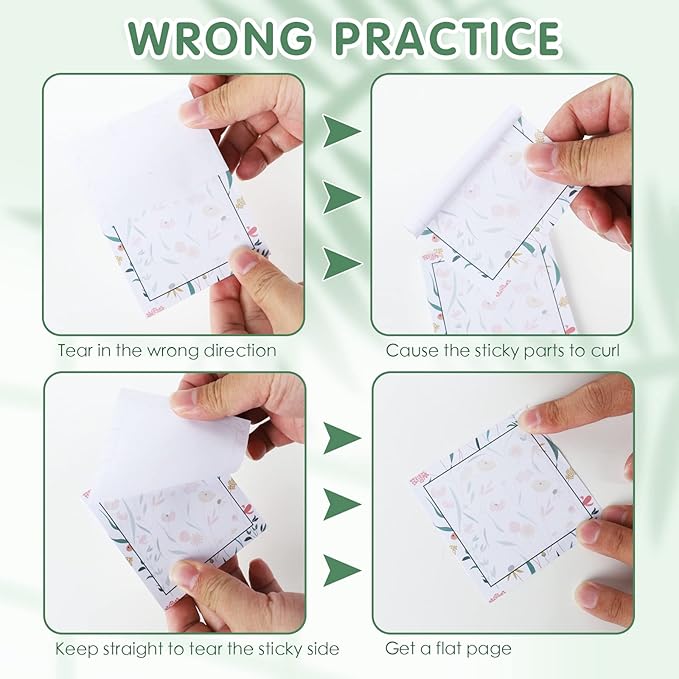 WRONG PRACTICE

Tear in the wrong direction

Cause the sticky parts to curl

Keep straight to tear the sticky side

Get a flat page