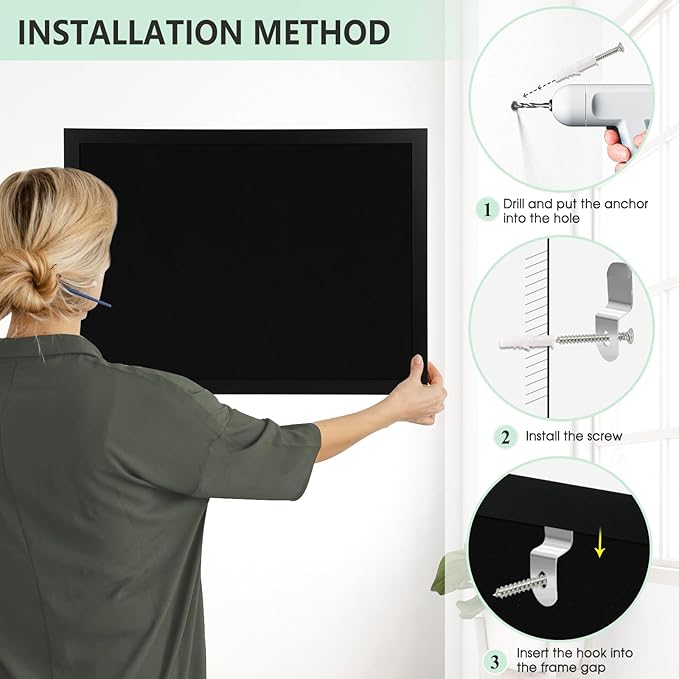 INSTALLATION METHOD

1 Drill and put the anchor into the hole

2 Install the screw

3 Insert the hook into the frame gap